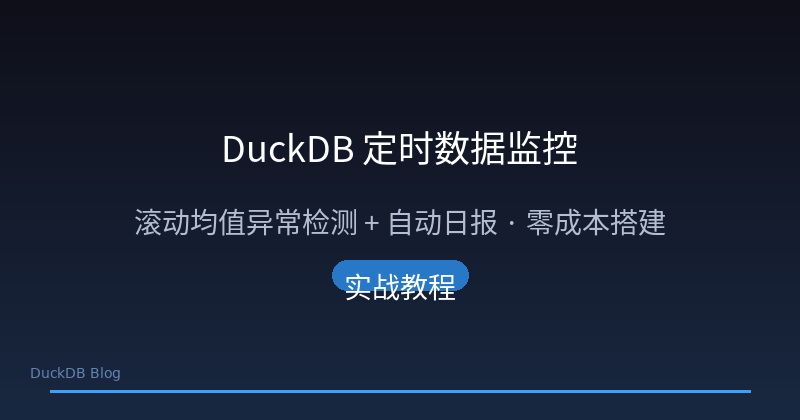 DuckDB 定时数据监控

滚动均值异常检测 + 自动日报 · 零成本搭建

实战教程

DuckDB Blog